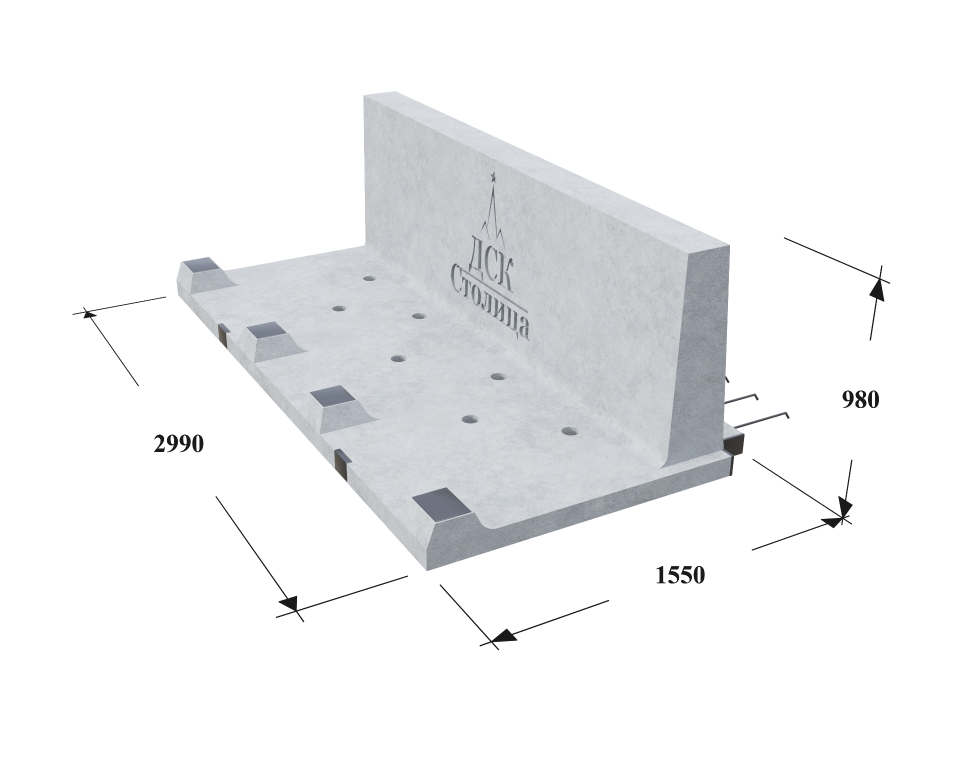 ДСК
Столица

2990

980

1550