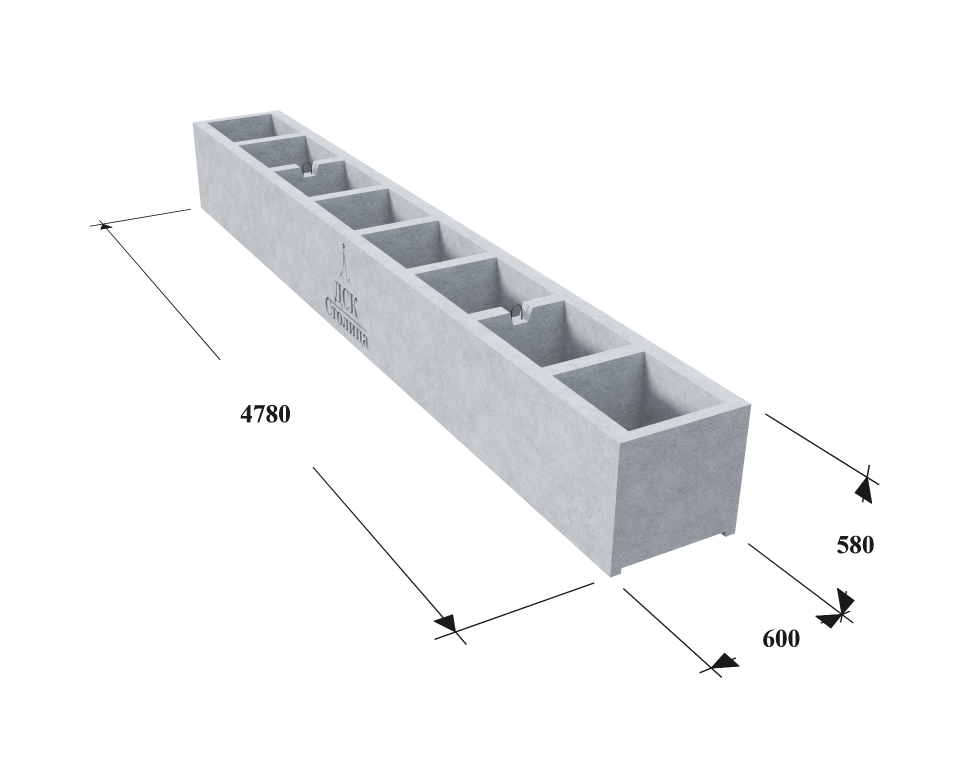 ДСК
Столица

4780

580

600